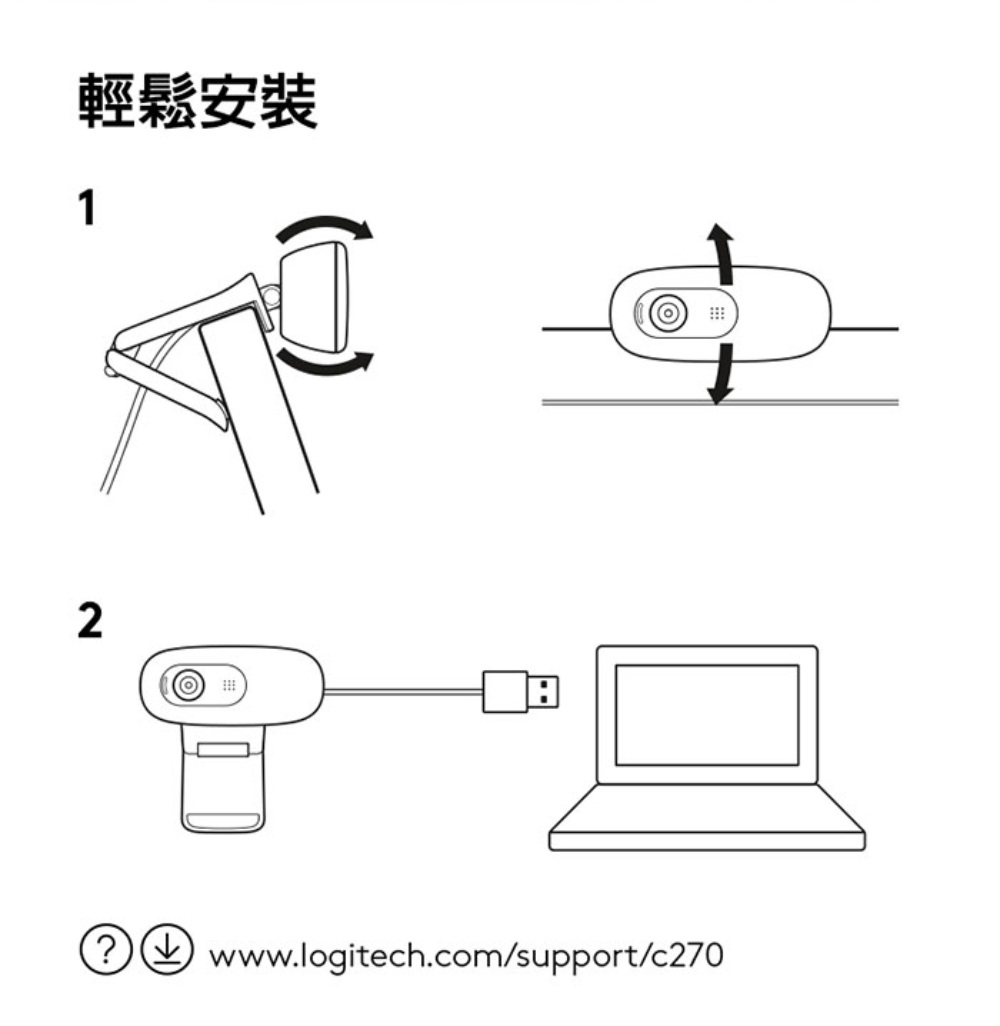 輕鬆安裝

1

2

www.logitech.com/support/c270